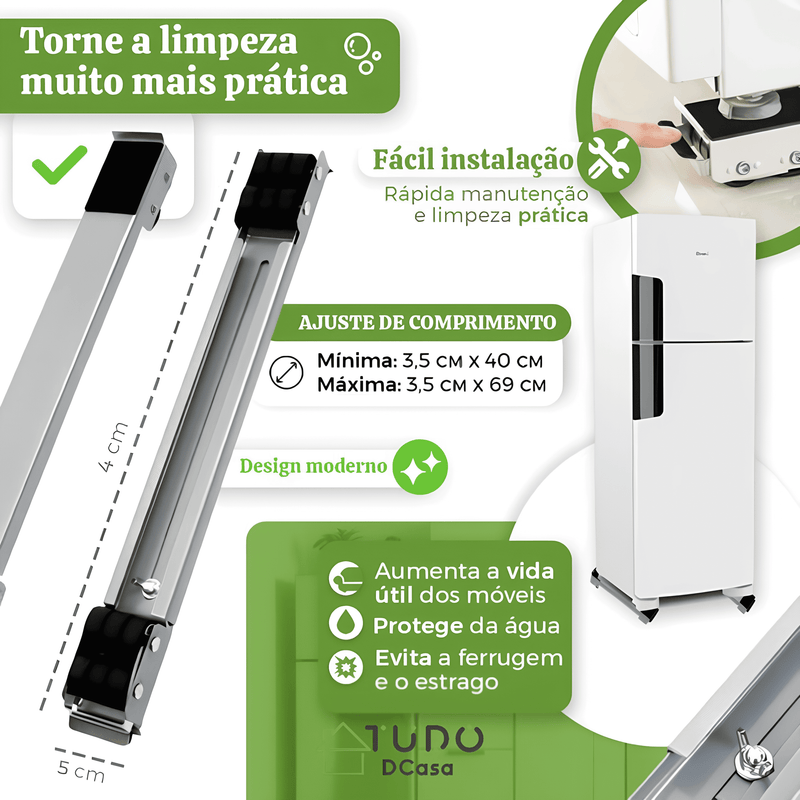 Torne a limpeza muito mais prática

Fácil instalação

Rápida manutenção e limpeza prática

AJUSTE DE COMPRIMENTO

Mínima: 3,5 cm x 40 cm
Máxima: 3,5 cm x 69 cm

4 cm

Design moderno

Aumenta a vida útil dos móveis

Protege da água

Evita a ferrugem e o estrago

5 cm

TUDO DCasa