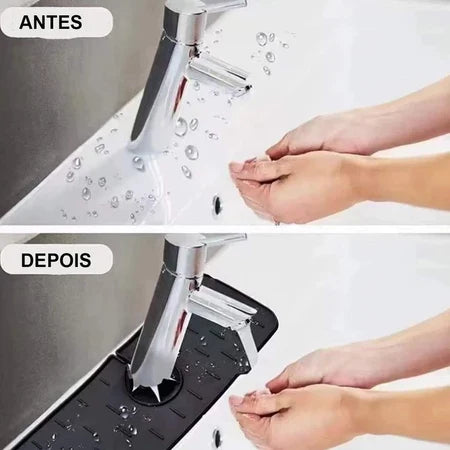 ANTES

DEPOIS